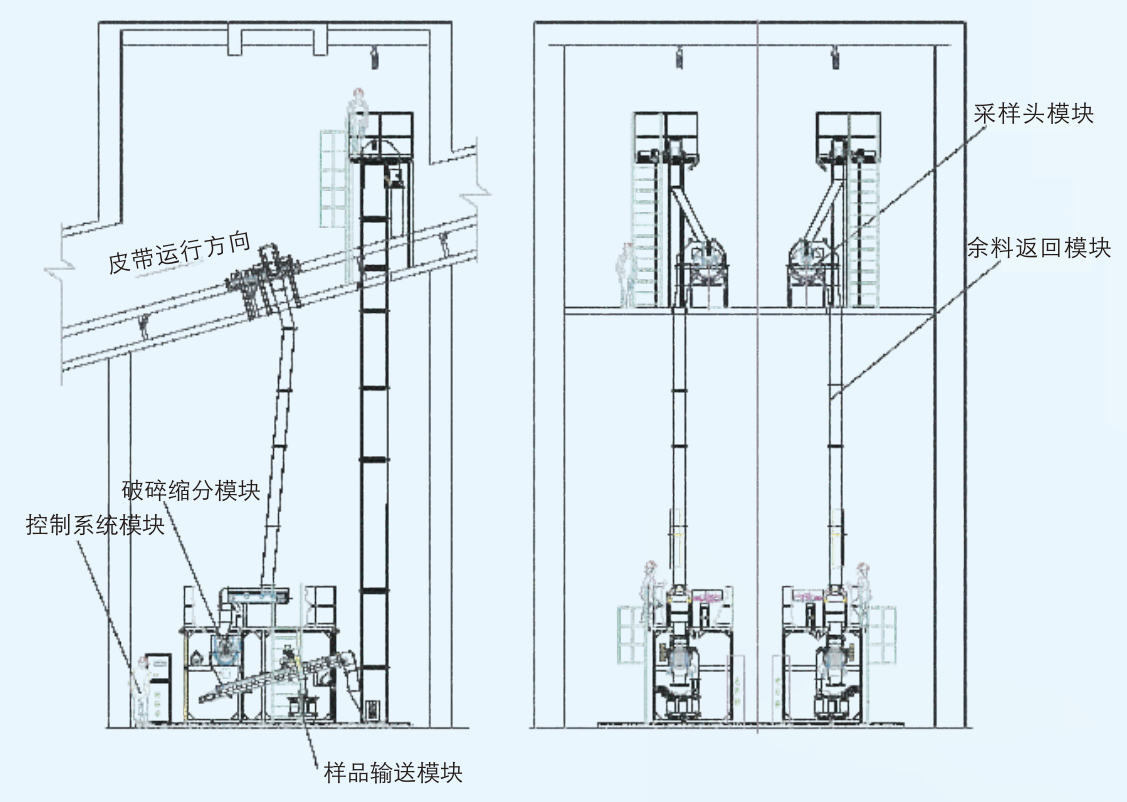 皮带运行方向

破碎缩分模块

控制系统模块

样品输送模块

采样头模块

余料返回模块